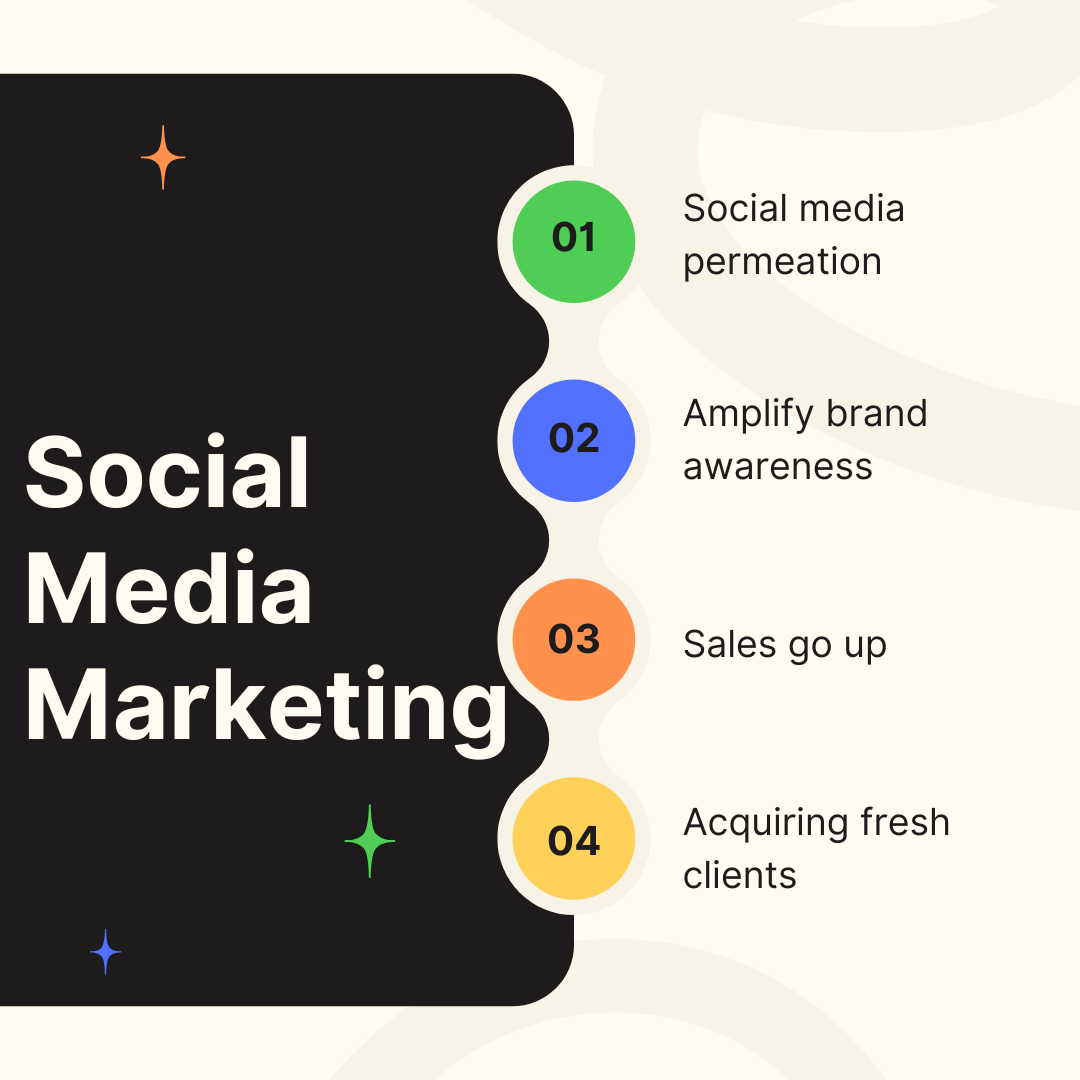 Social Media Marketing

01
Social media permeation

02
Amplify brand awareness

03
Sales go up

04
Acquiring fresh clients